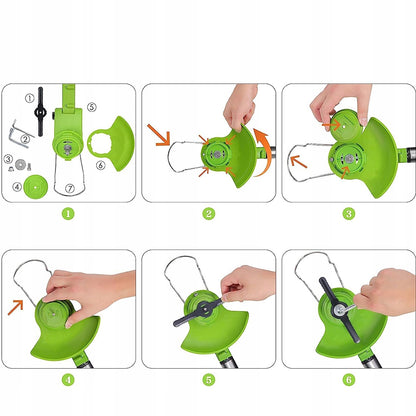 ①
②
③
④
⑤
⑥
⑦
1
2
3
4
5
6